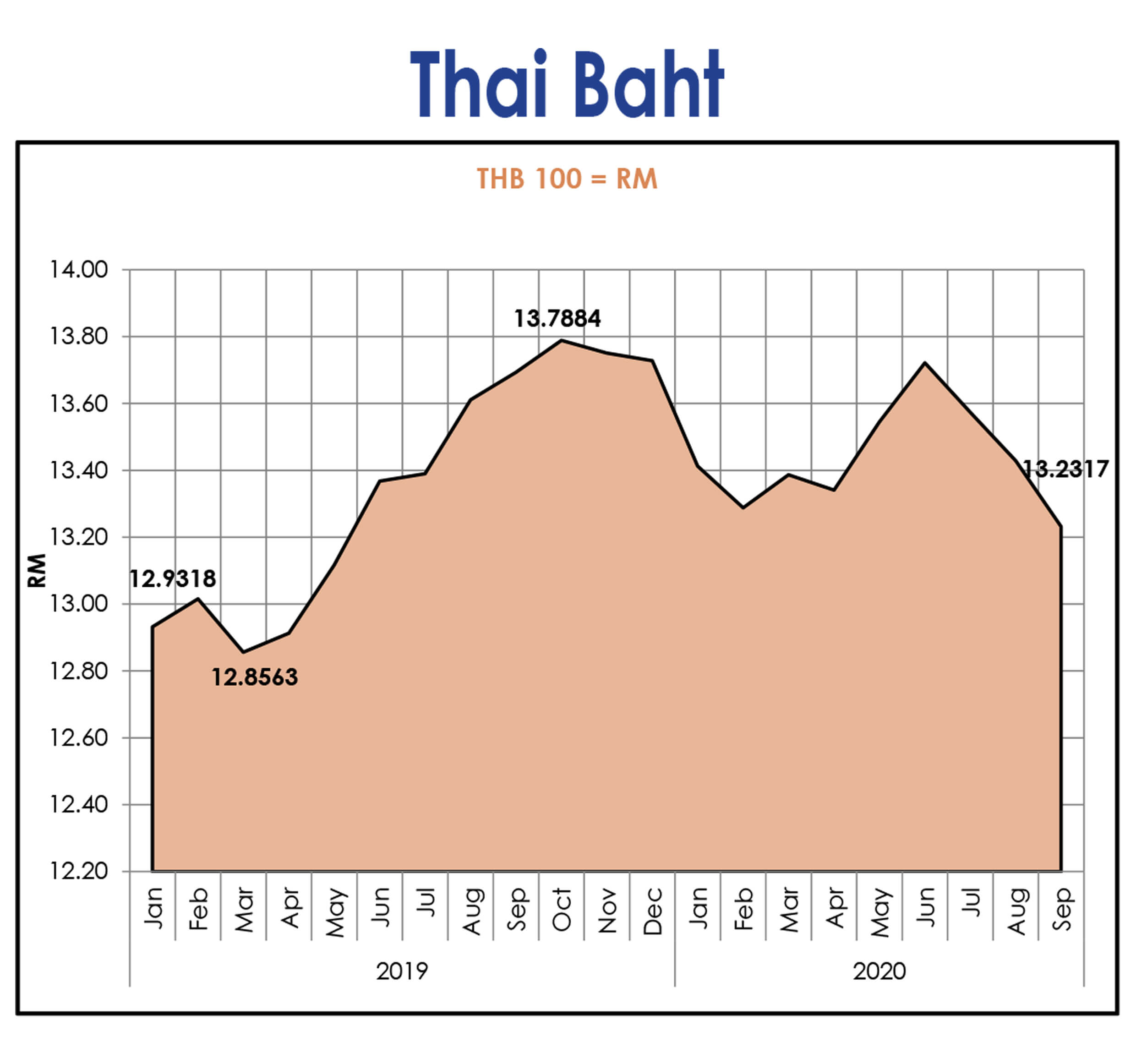 Thai Baht

THB 100 = RM

RM

14.00
13.80
13.60
13.40
13.20
13.00
12.80
12.60
12.40
12.20

12.9318
12.8563
13.7884
13.2317

Jan Feb Mar Apr May Jun Jul Aug Sep Oct Nov Dec Jan Feb Mar Apr May Jun Jul Aug Sep

2019
2020